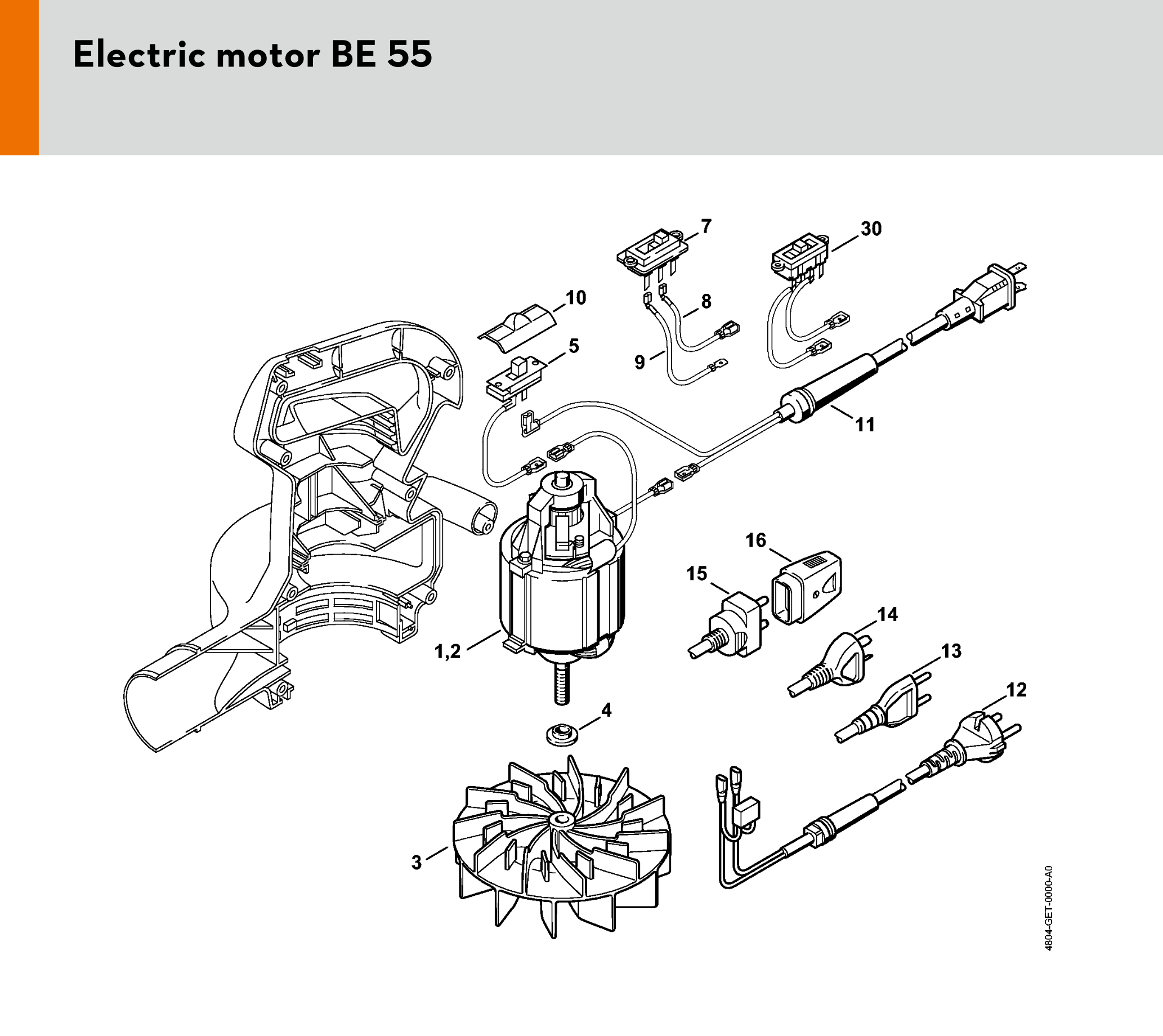 Electric motor BE 55

7
30
10
8
5
9
11
16
15
14
1,2
13
12
4
3
4804-GET-0000-A0